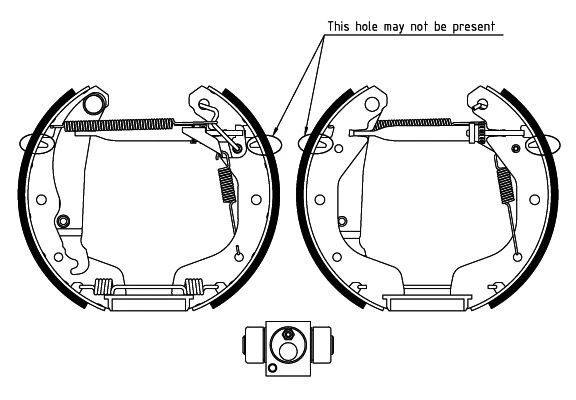 This hole may not be present